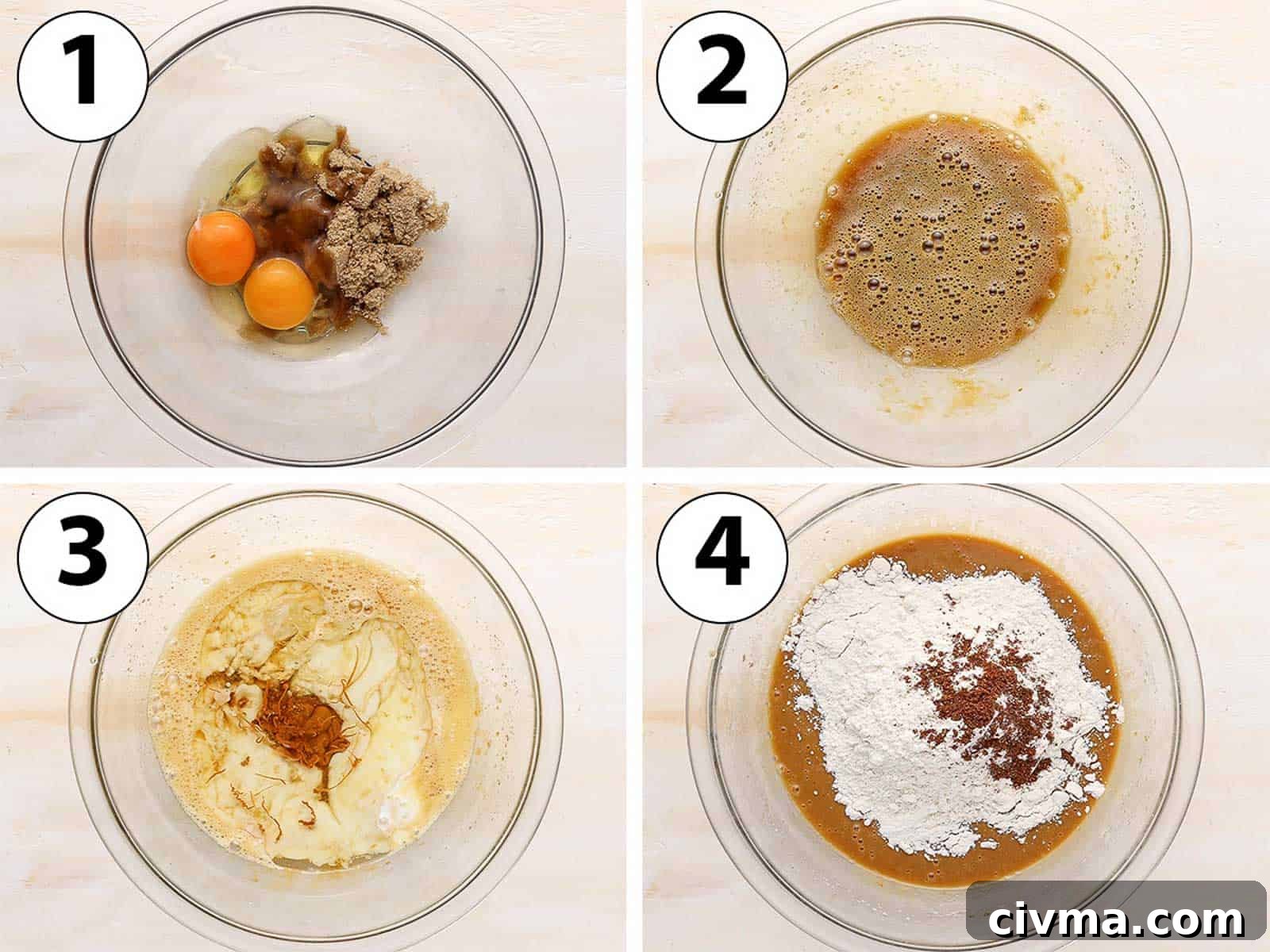 1

2

3

4

civma.com